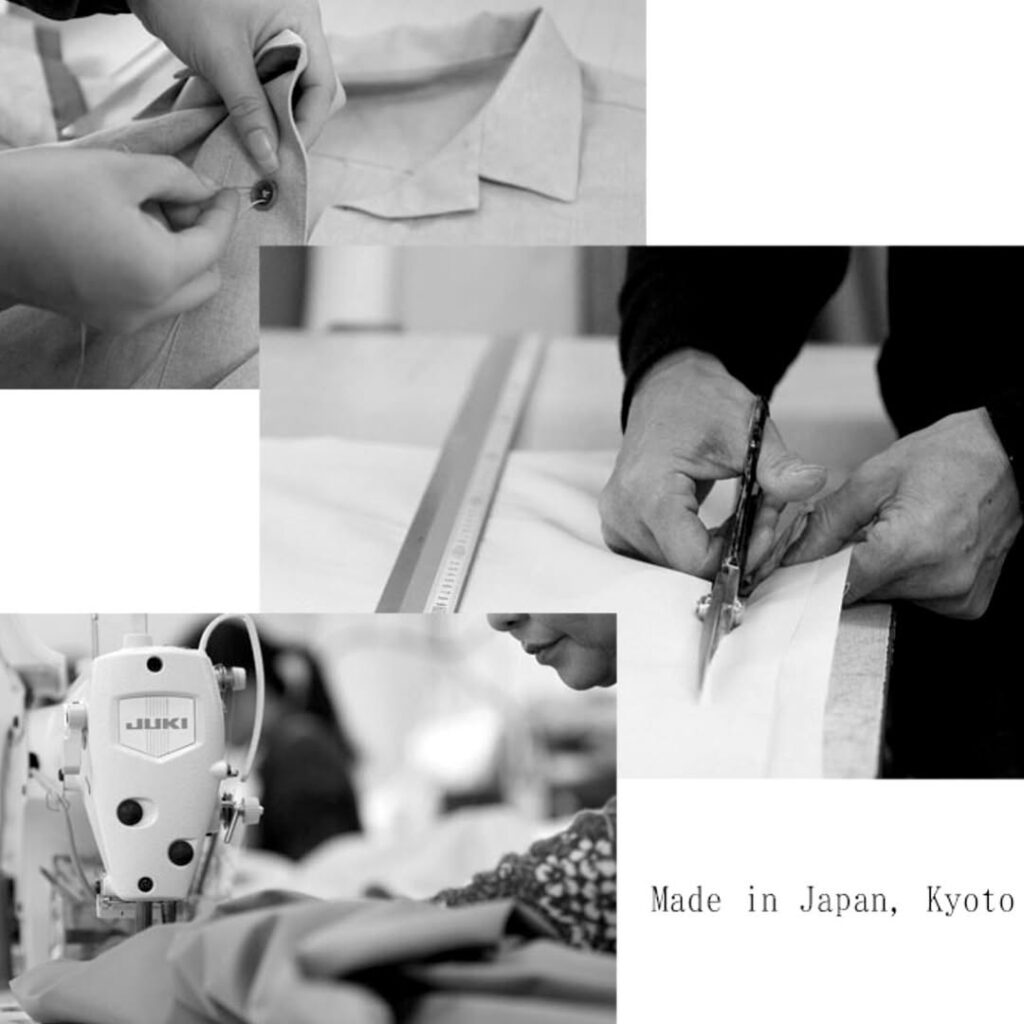 JUKI

Made in Japan, Kyoto